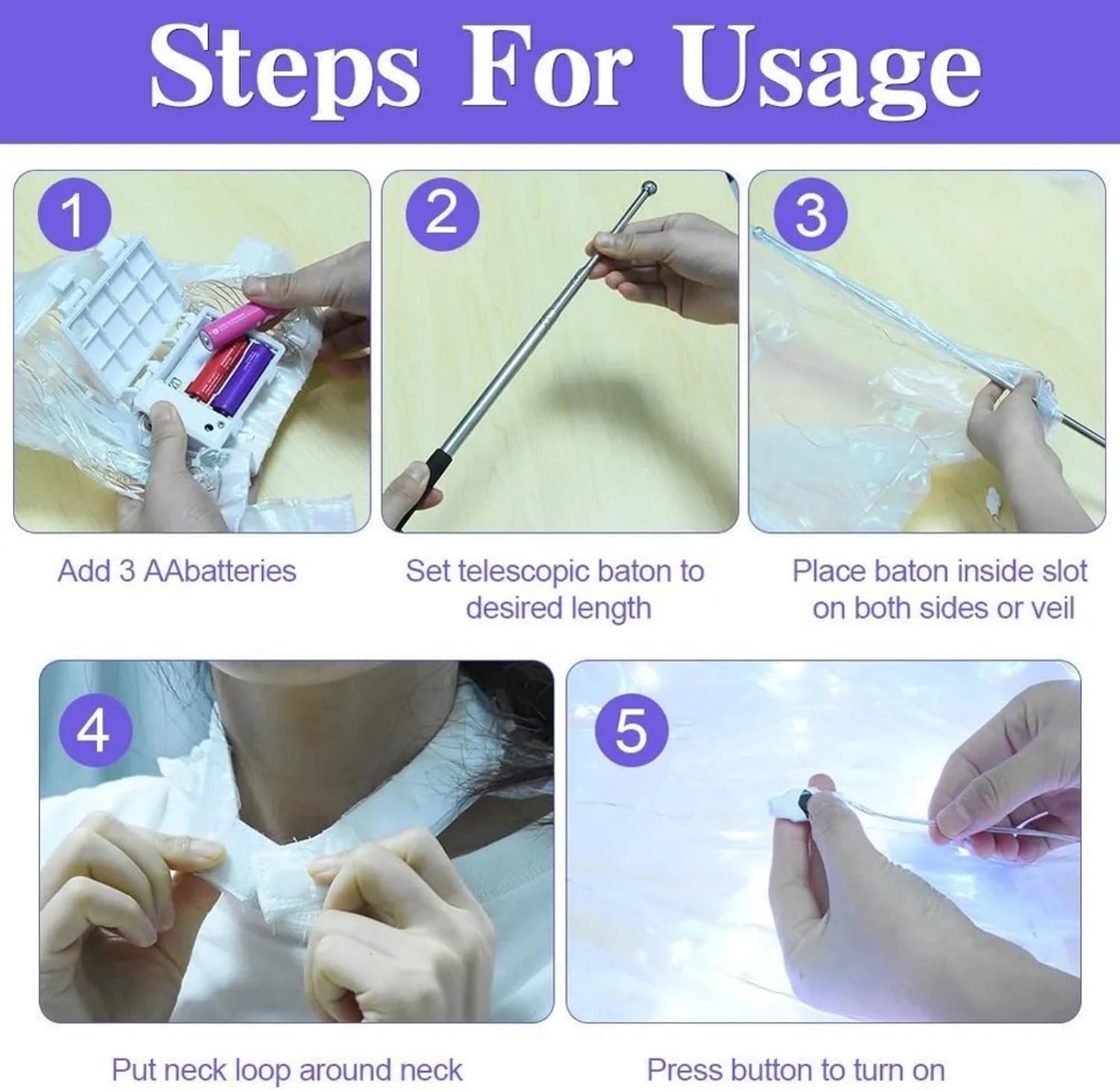 Steps For Usage

1

Add 3 AAbatteries

2

Set telescopic baton to desired length

3

Place baton inside slot on both sides or veil

4

Put neck loop around neck

5

Press button to turn on